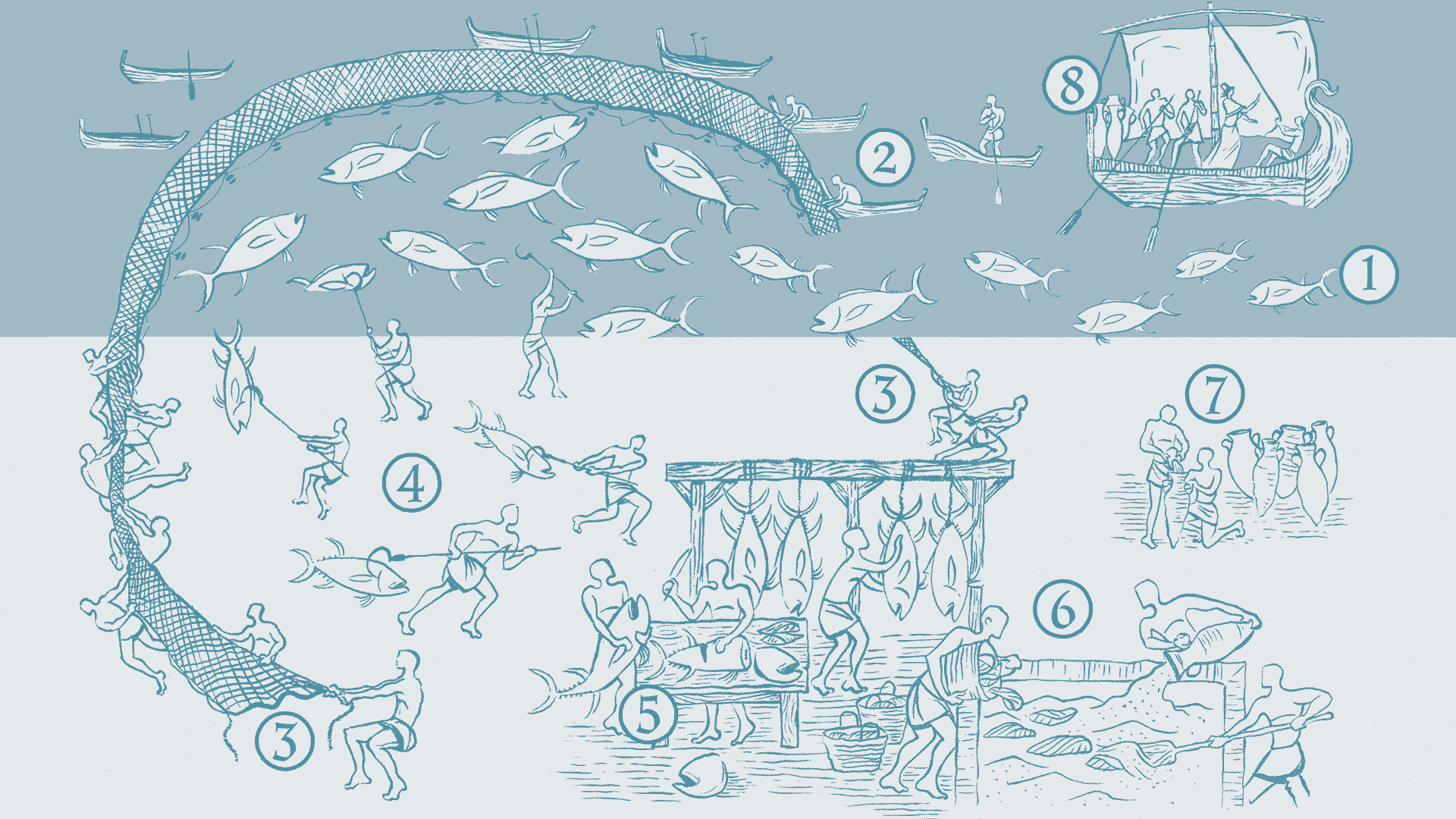 8
2
1
3
7
4
6
5
3