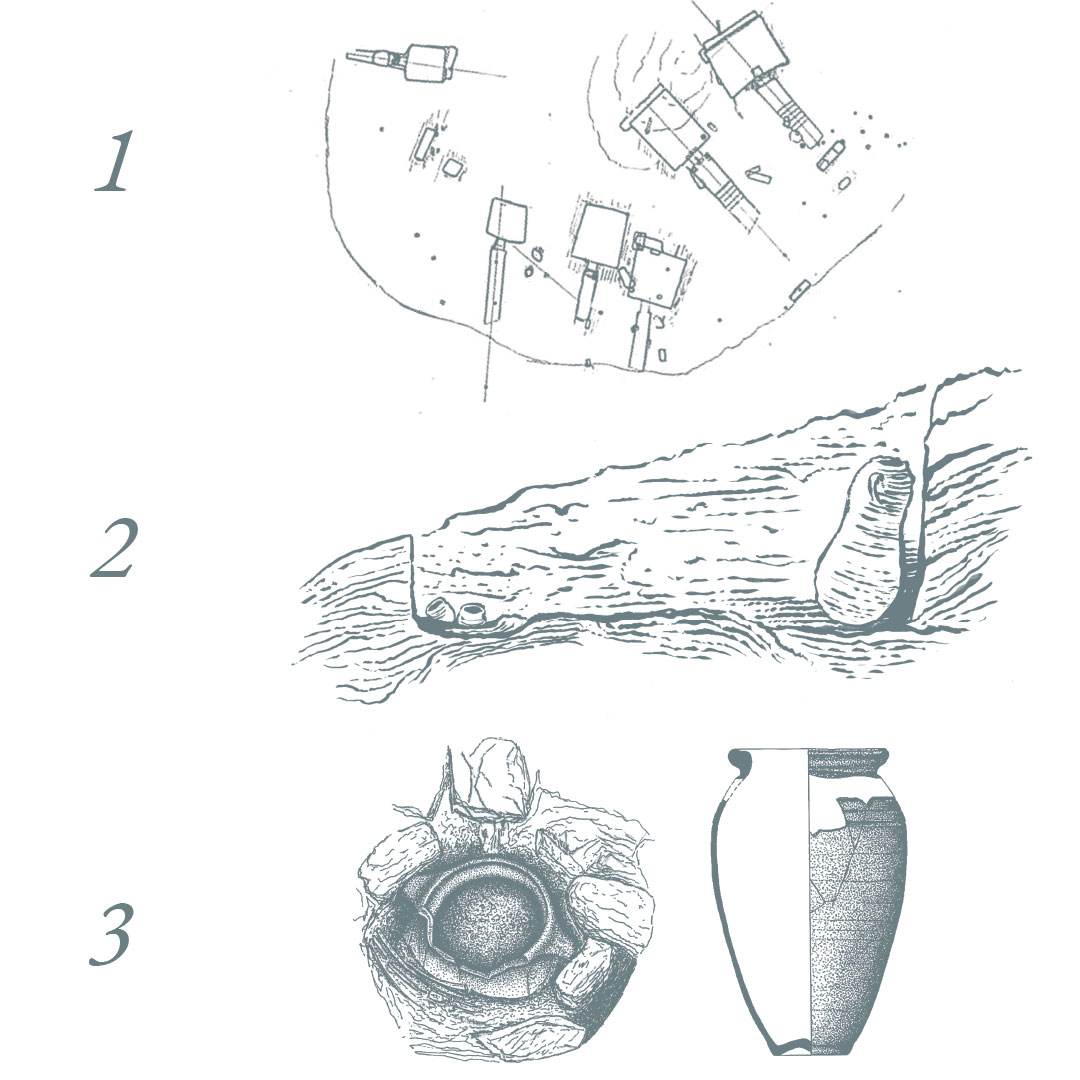 1

2

3